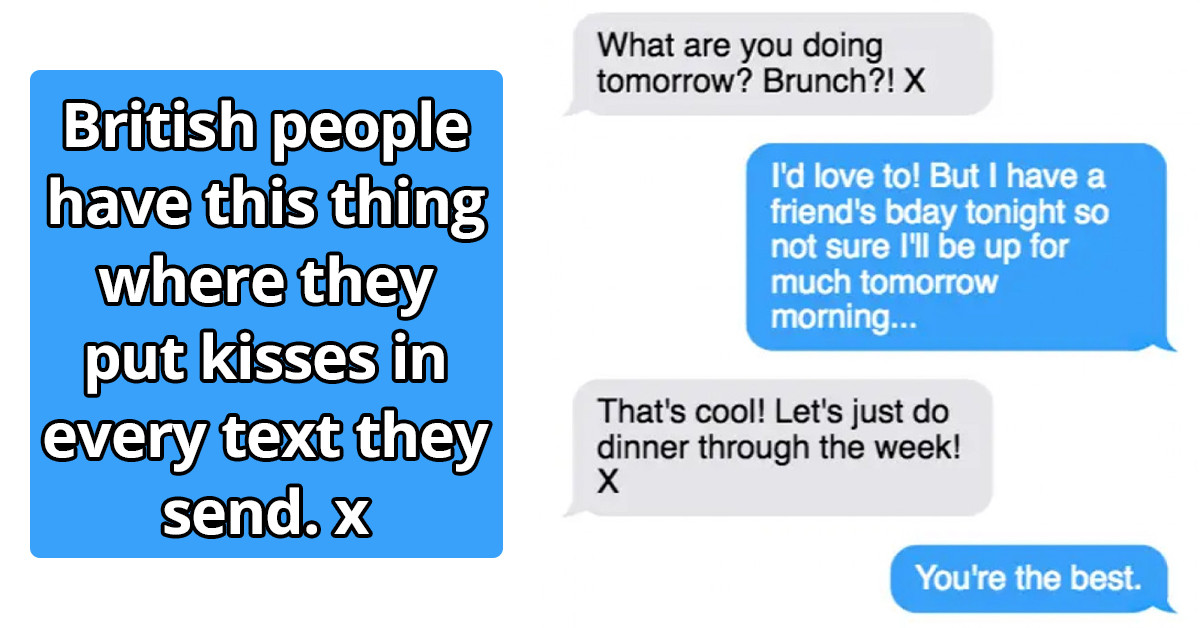 British people have this thing where they put kisses in every text they send. x

What are you doing tomorrow? Brunch?! X

I'd love to! But I have a friend's bday tonight so not sure I'll be up for much tomorrow morning...

That's cool! Let's just do dinner through the week! X

You're the best.