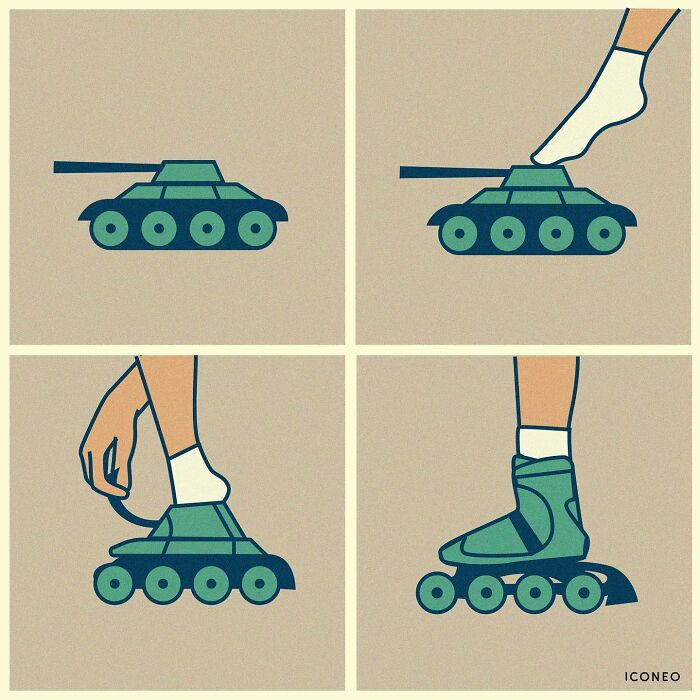 ICONEO