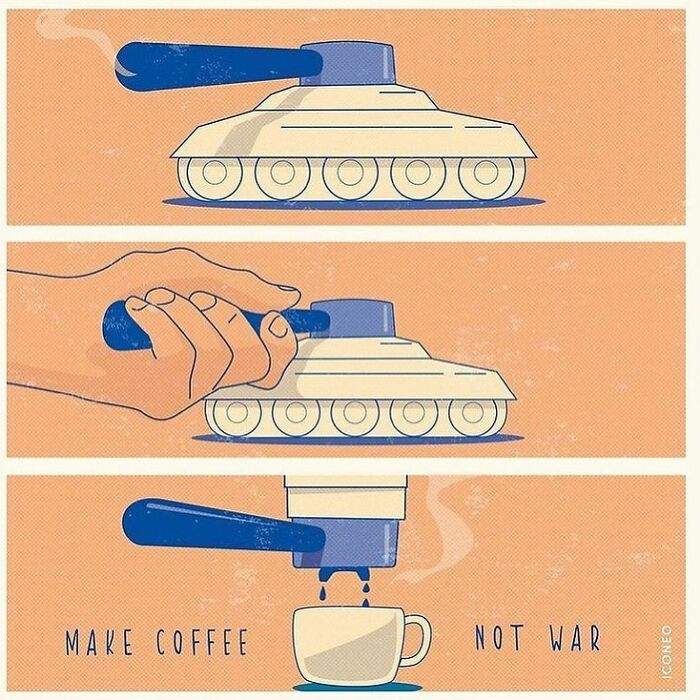 MAKE COFFEE NOT WAR

ICONEO